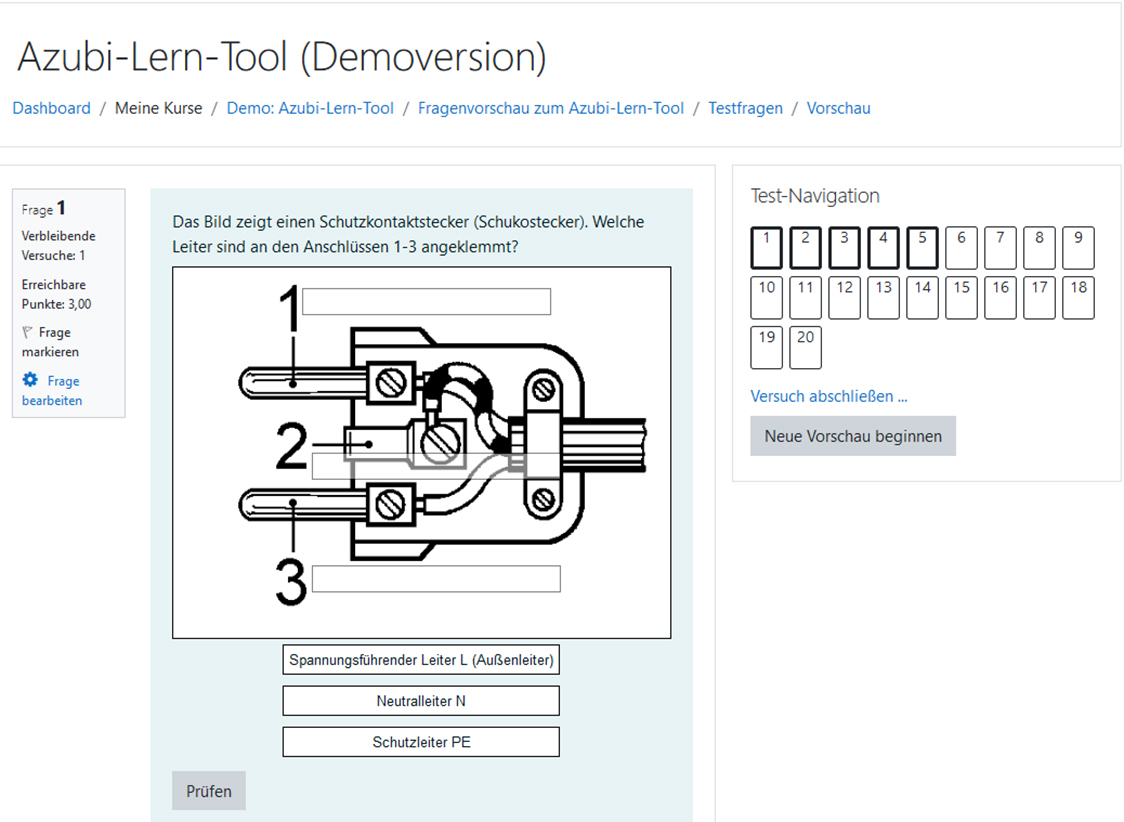 Azubi-Lern-Tool (Demoversion)

Dashboard / Meine Kurse / Demo: Azubi-Lern-Tool / Fragenvorschau zum Azubi-Lern-Tool / Testfragen / Vorschau

Frage 1
Verbleibende Versuche: 1
Erreichbare Punkte: 3,00
Frage markieren
Frage bearbeiten

Das Bild zeigt einen Schutzkontaktstecker (Schukostecker). Welche Leiter sind an den Anschlüssen 1-3 angeklemmt?

1
2
3

Spannungsführender Leiter L (Außenleiter)

Neutralleiter N

Schutzleiter PE

Prüfen

Test-Navigation

1 2 3 4 5 6 7 8 9
10 11 12 13 14 15 16 17 18
19 20

Versuch abschließen ...

Neue Vorschau beginnen